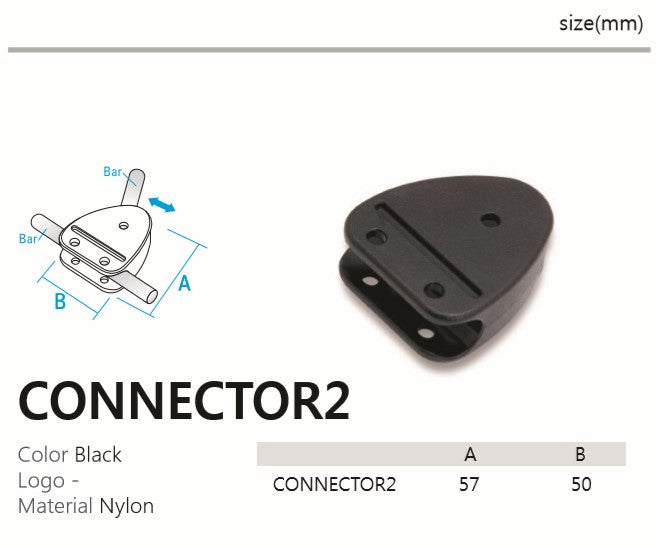 size(mm)

Bar
Bar
A
B

CONNECTOR2

Color Black
Logo -
Material Nylon

| | A | B |
|---|---|---|
| CONNECTOR2 | 57 | 50 |